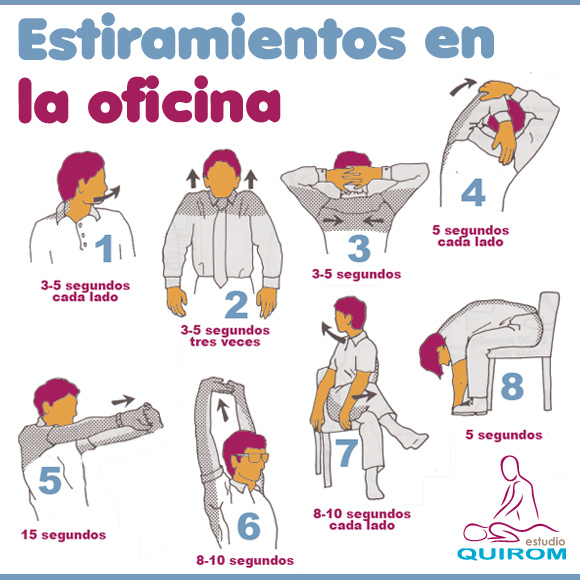 Estiramientos en la oficina

1
3-5 segundos cada lado

2
3-5 segundos tres veces

3
3-5 segundos

4
5 segundos cada lado

5
15 segundos

6
8-10 segundos

7
8-10 segundos cada lado

8
5 segundos

estudio QUIROM