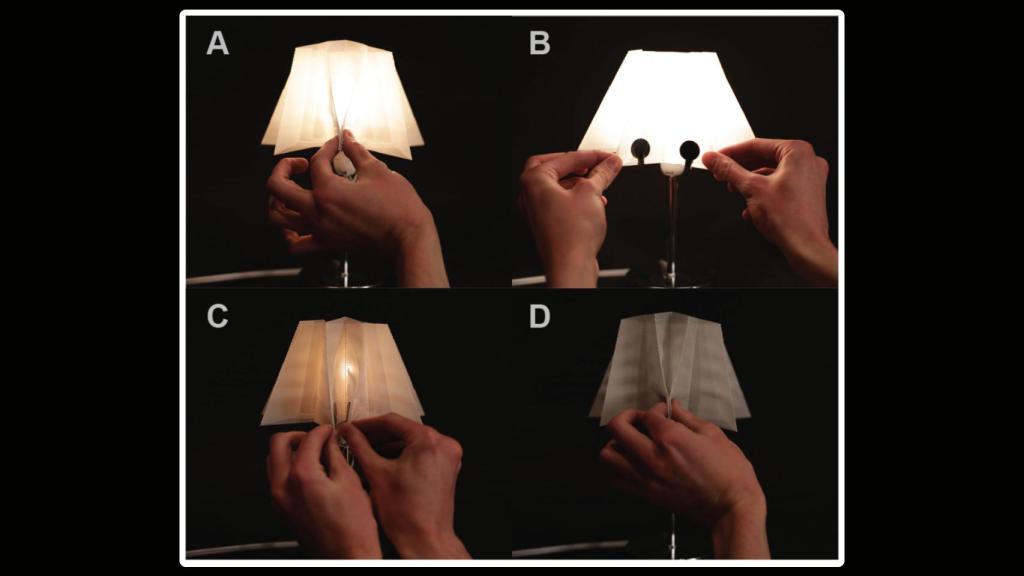 A

B

C

D